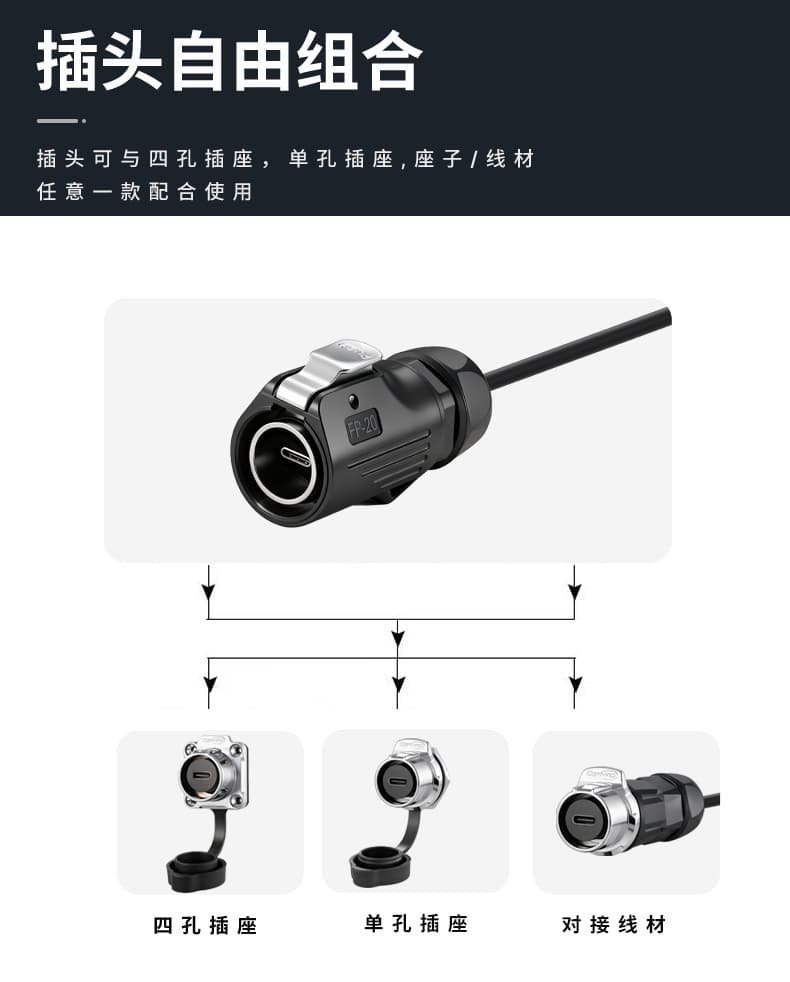 插头自由组合

插头可与四孔插座，单孔插座，座子/线材任意一款配合使用

FP-20

四孔插座

单孔插座

对接线材